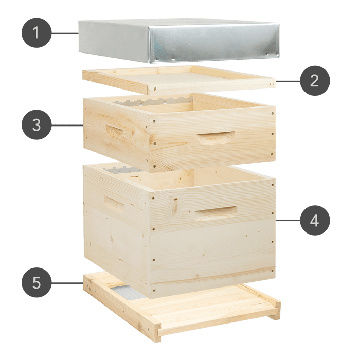 1
2
3
4
5