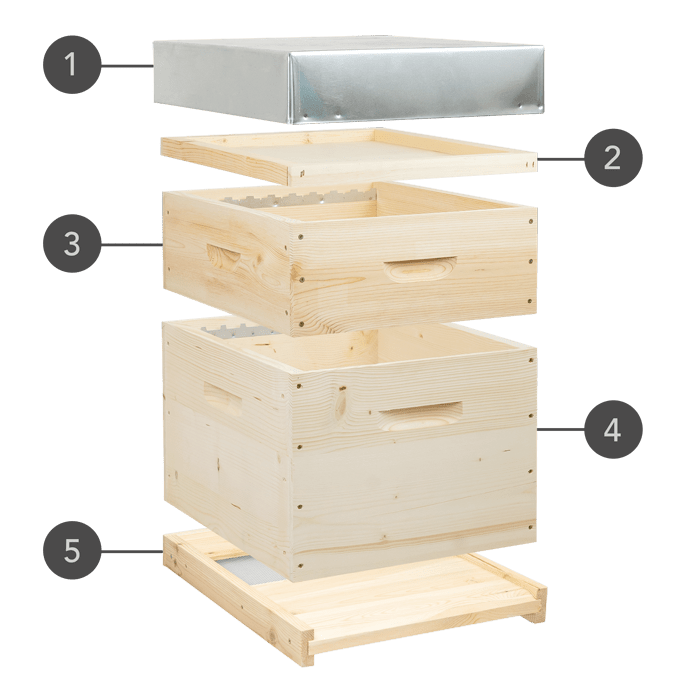 1
2
3
4
5